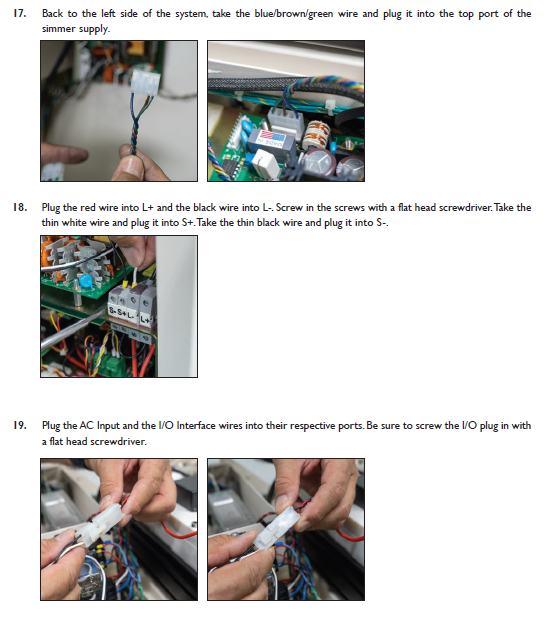 17. Back to the left side of the system, take the blue/brown/green wire and plug it into the top port of the simmer supply.

18. Plug the red wire into L+ and the black wire into L-. Screw in the screws with a flat head screwdriver. Take the thin white wire and plug it into S+. Take the thin black wire and plug it into S-.

S- S+ L- L+

19. Plug the AC Input and the I/O Interface wires into their respective ports. Be sure to screw the I/O plug in with a flat head screwdriver.