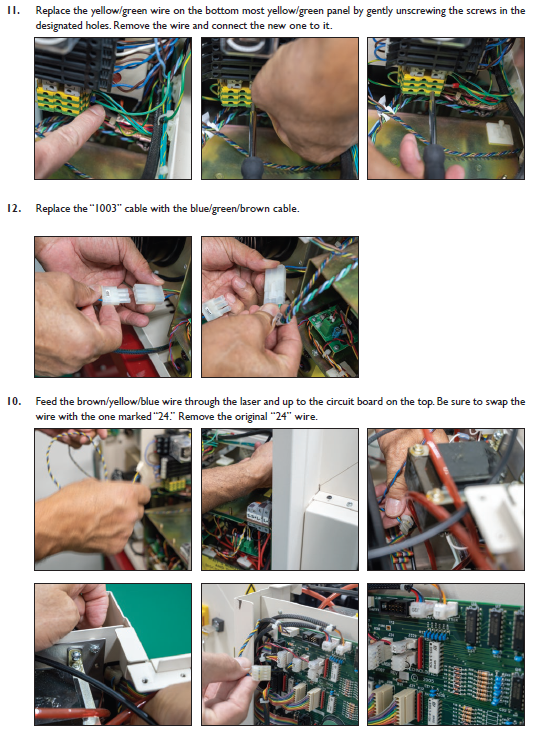 11. Replace the yellow/green wire on the bottom most yellow/green panel by gently unscrewing the screws in the designated holes. Remove the wire and connect the new one to it.

12. Replace the "1003" cable with the blue/green/brown cable.

10. Feed the brown/yellow/blue wire through the laser and up to the circuit board on the top. Be sure to swap the wire with the one marked "24." Remove the original "24" wire.