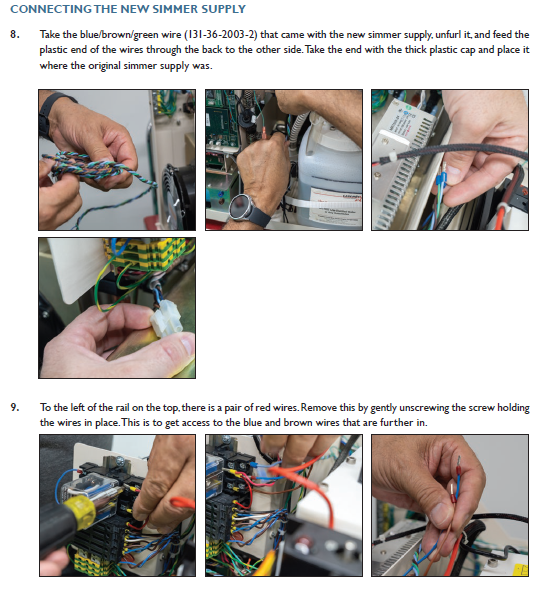 CONNECTING THE NEW SIMMER SUPPLY

8. Take the blue/brown/green wire (131-36-2003-2) that came with the new simmer supply, unfurl it, and feed the plastic end of the wires through the back to the other side. Take the end with the thick plastic cap and place it where the original simmer supply was.

9. To the left of the rail on the top, there is a pair of red wires. Remove this by gently unscrewing the screw holding the wires in place. This is to get access to the blue and brown wires that are further in.