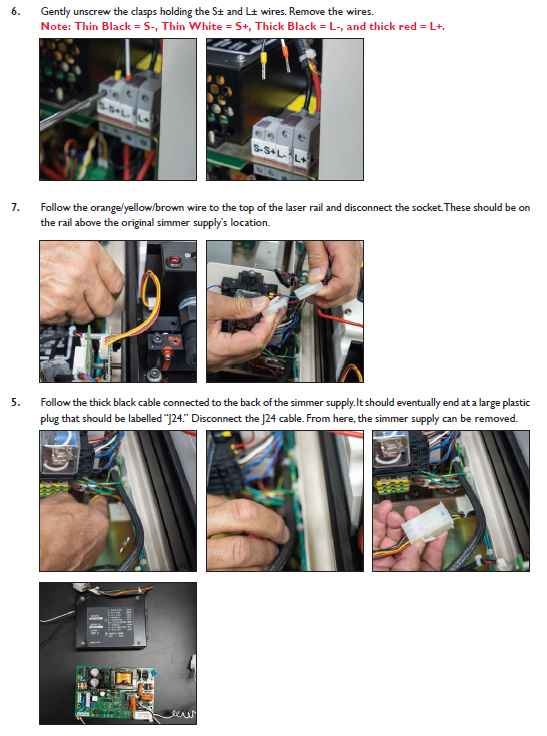 6. Gently unscrew the clasps holding the S± and L± wires. Remove the wires.
Note: Thin Black = S-, Thin White = S+, Thick Black = L-, and thick red = L+.

S- S+ L- L+

S- S+ L- L+

7. Follow the orange/yellow/brown wire to the top of the laser rail and disconnect the socket. These should be on the rail above the original simmer supply's location.

5. Follow the thick black cable connected to the back of the simmer supply. It should eventually end at a large plastic plug that should be labelled "J24." Disconnect the J24 cable. From here, the simmer supply can be removed.