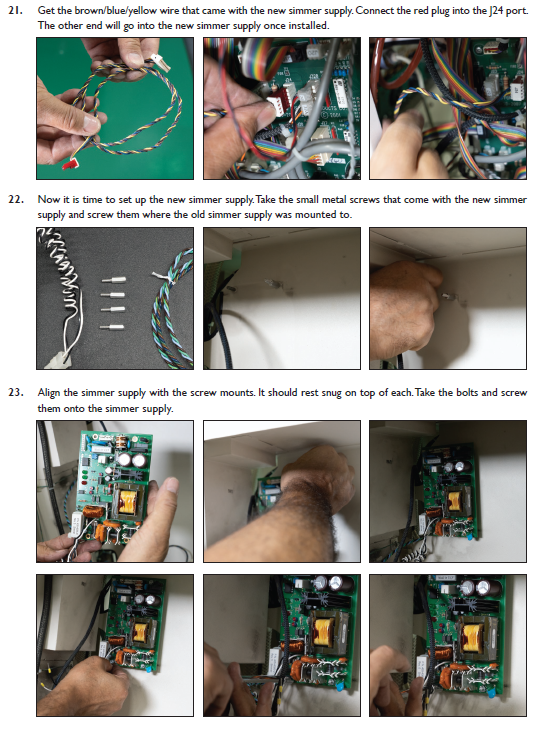 21. Get the brown/blue/yellow wire that came with the new simmer supply. Connect the red plug into the J24 port. The other end will go into the new simmer supply once installed.

22. Now it is time to set up the new simmer supply. Take the small metal screws that come with the new simmer supply and screw them where the old simmer supply was mounted to.

23. Align the simmer supply with the screw mounts. It should rest snug on top of each. Take the bolts and screw them onto the simmer supply.