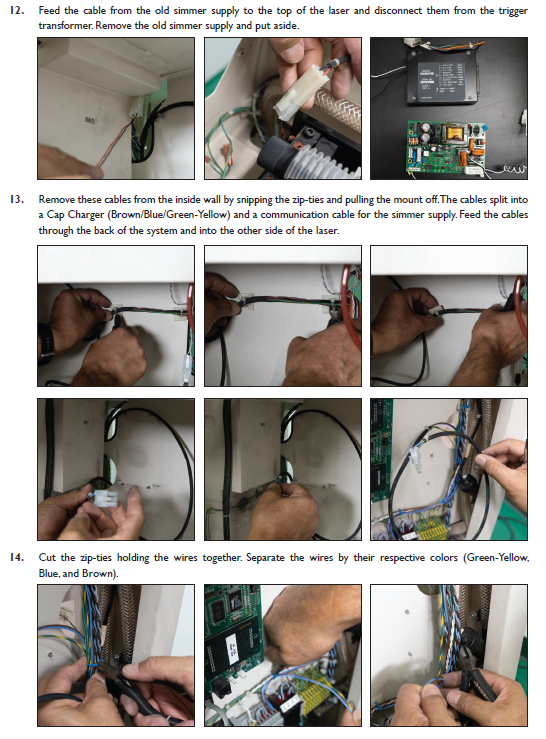 12. Feed the cable from the old simmer supply to the top of the laser and disconnect them from the trigger transformer. Remove the old simmer supply and put aside.

13. Remove these cables from the inside wall by snipping the zip-ties and pulling the mount off. The cables split into a Cap Charger (Brown/Blue/Green-Yellow) and a communication cable for the simmer supply. Feed the cables through the back of the system and into the other side of the laser.

14. Cut the zip-ties holding the wires together. Separate the wires by their respective colors (Green-Yellow, Blue, and Brown).